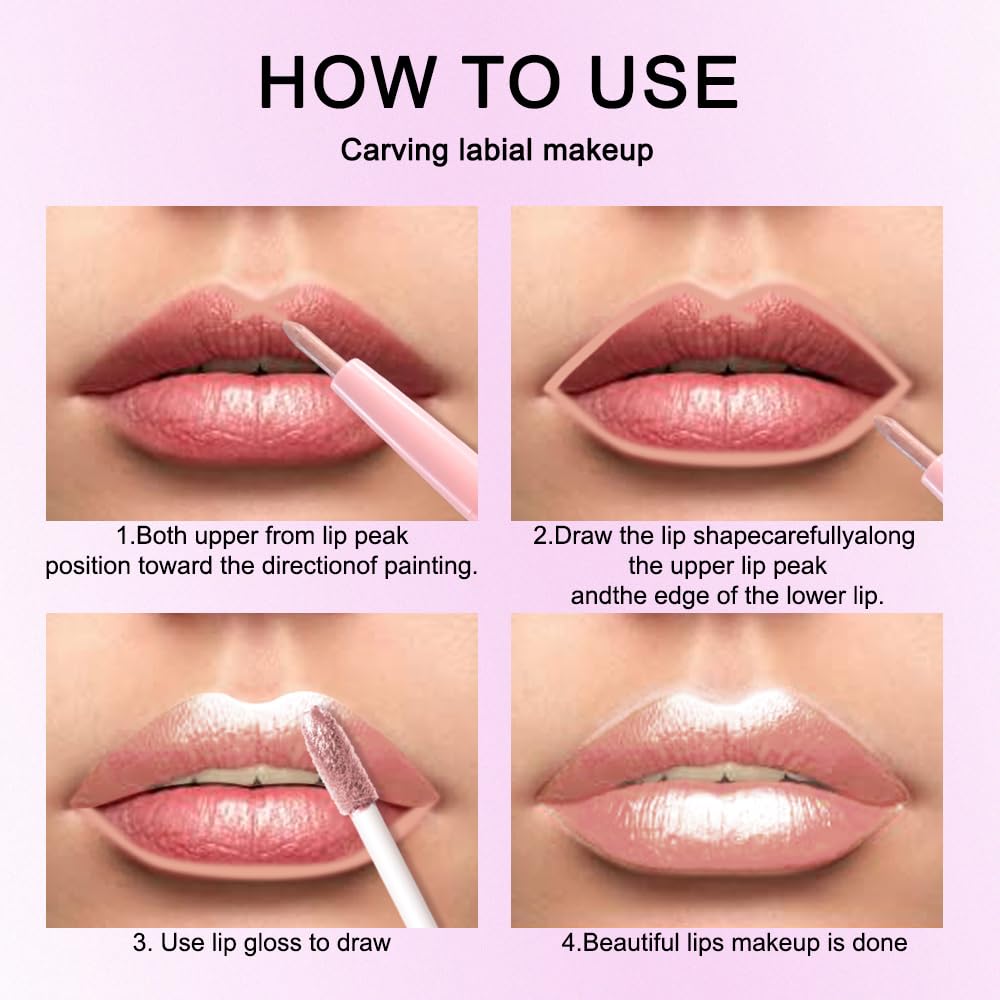 HOW TO USE

Carving labial makeup

1.Both upper from lip peak position toward the directionof painting.

2.Draw the lip shapecarefullyalong the upper lip peak andthe edge of the lower lip.

3. Use lip gloss to draw

4.Beautiful lips makeup is done